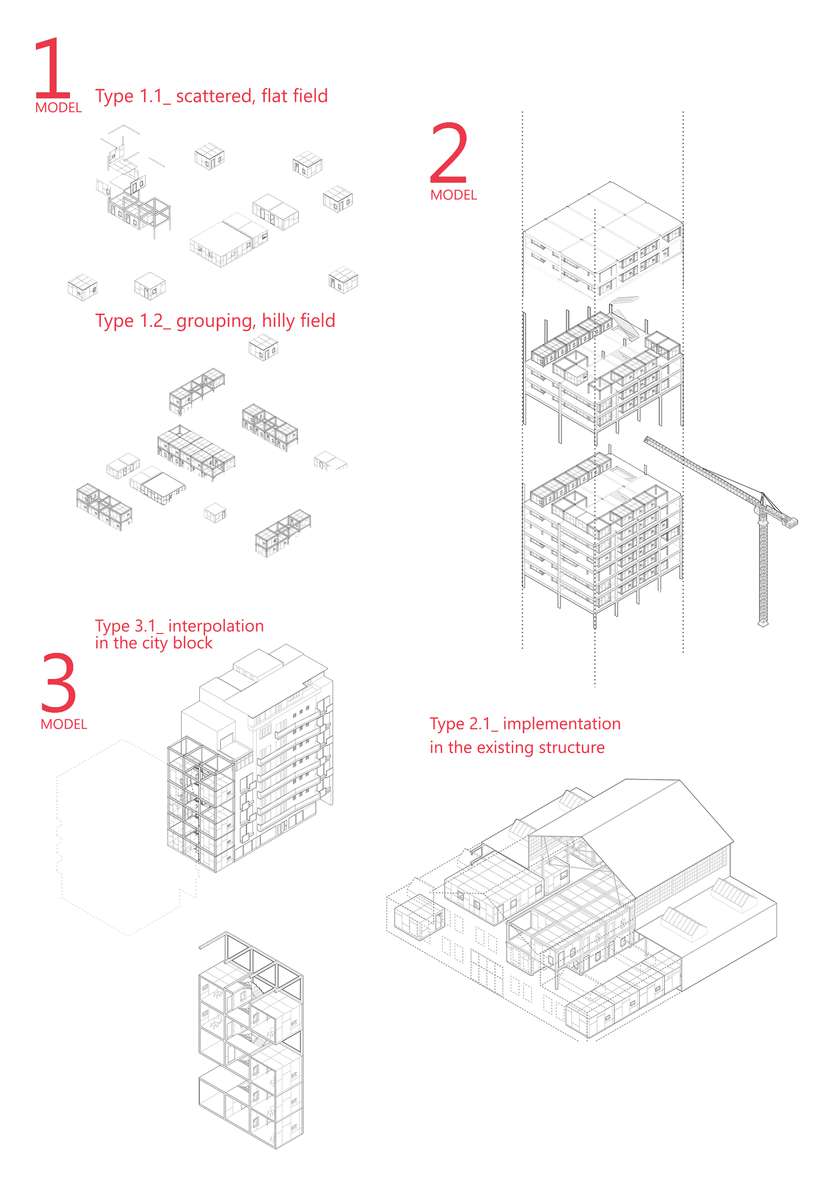 1
MODEL
Type 1.1_ scattered, flat field

Type 1.2_ grouping, hilly field

2
MODEL

Type 3.1_ interpolation in the city block

3
MODEL

Type 2.1_ implementation in the existing structure